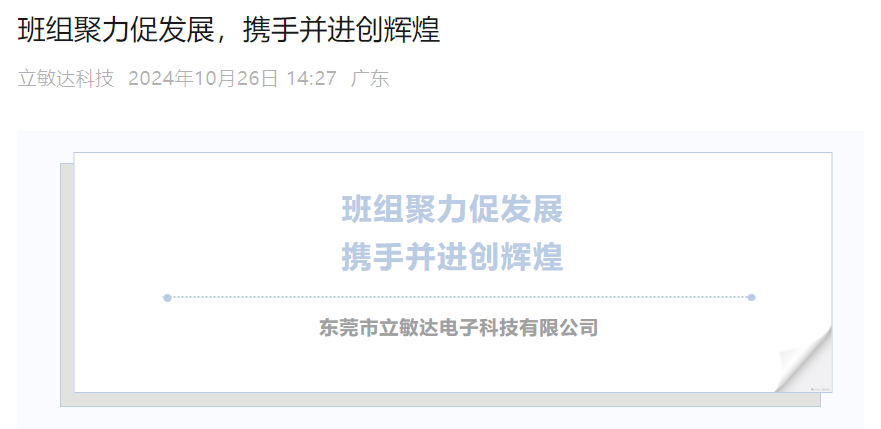 班组聚力促发展，携手并进创辉煌

立敏达科技 2024年10月26日 14:27 广东

班组聚力促发展
携手并进创辉煌

东莞市立敏达电子科技有限公司